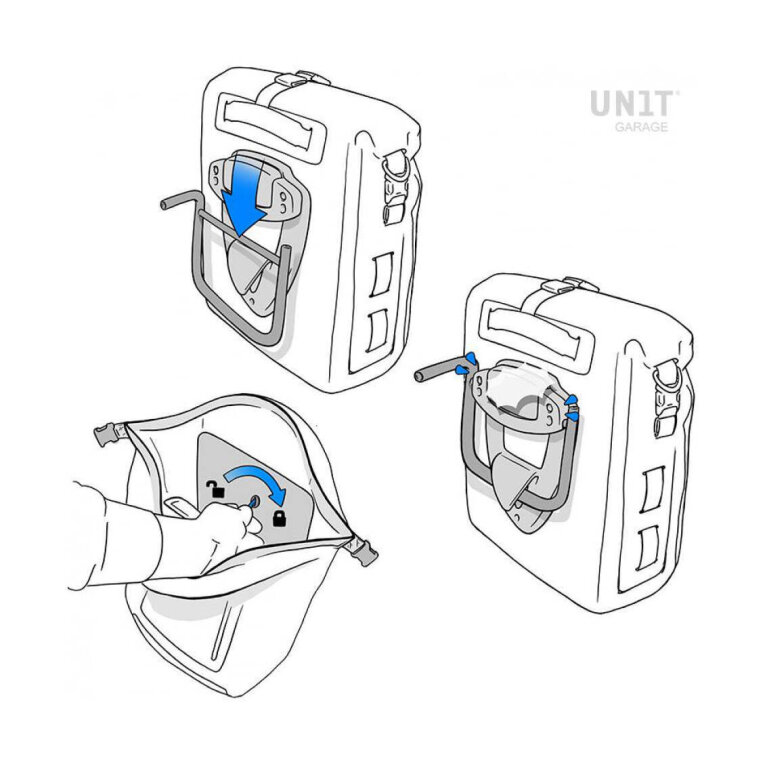 UNIT
GARAGE